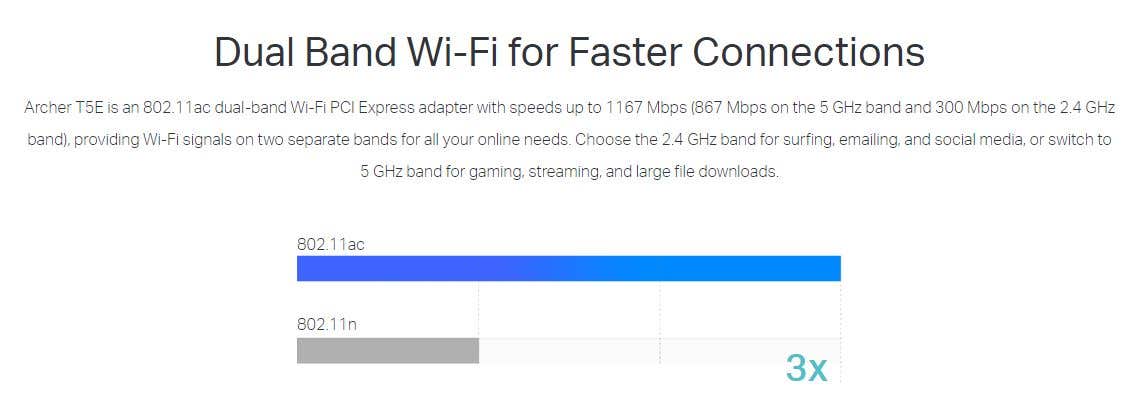 Dual Band Wi-Fi for Faster Connections

Archer T5E is an 802.11ac dual-band Wi-Fi PCI Express adapter with speeds up to 1167 Mbps (867 Mbps on the 5 GHz band and 300 Mbps on the 2.4 GHz band), providing Wi-Fi signals on two separate bands for all your online needs. Choose the 2.4 GHz band for surfing, emailing, and social media, or switch to 5 GHz band for gaming, streaming, and large file downloads.

802.11ac

802.11n

3x